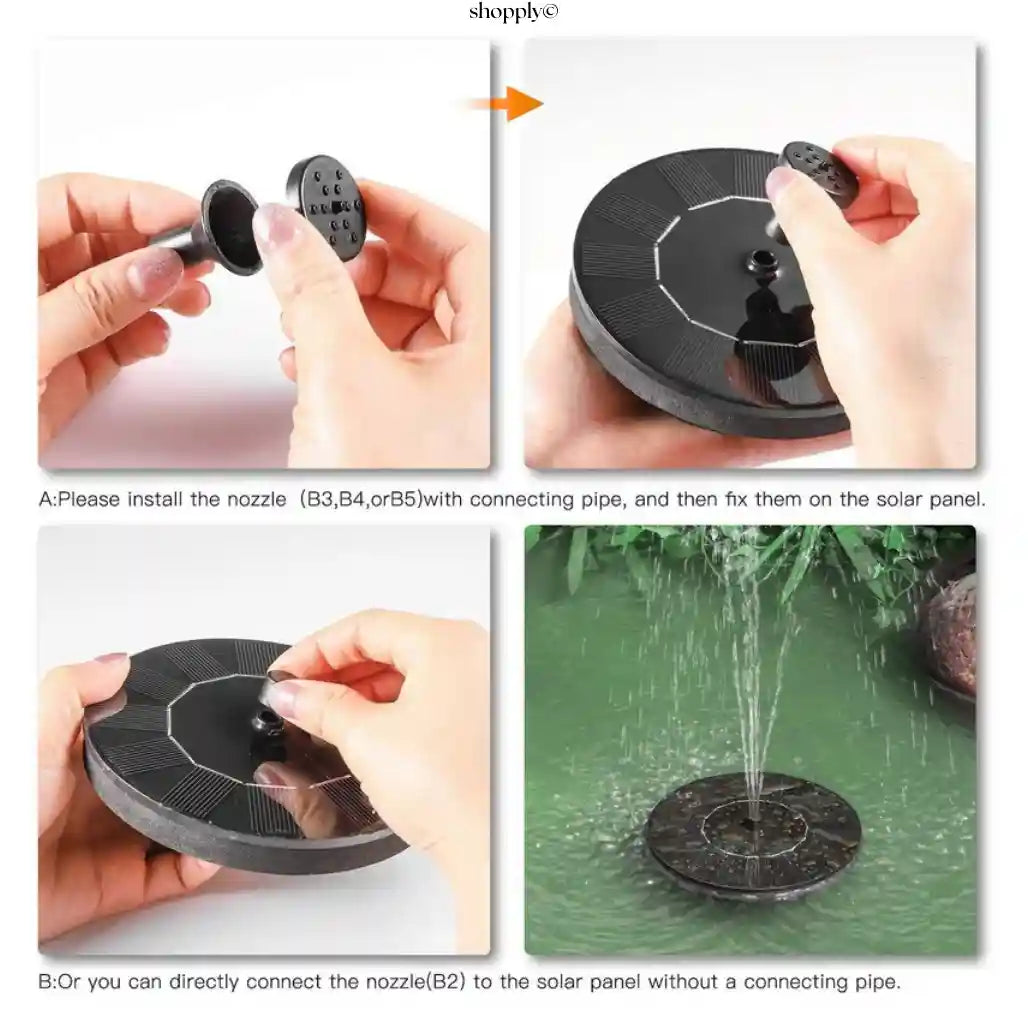 shopply©

A:Please install the nozzle (B3,B4,orB5)with connecting pipe, and then fix them on the solar panel.

B:Or you can directly connect the nozzle(B2) to the solar panel without a connecting pipe.