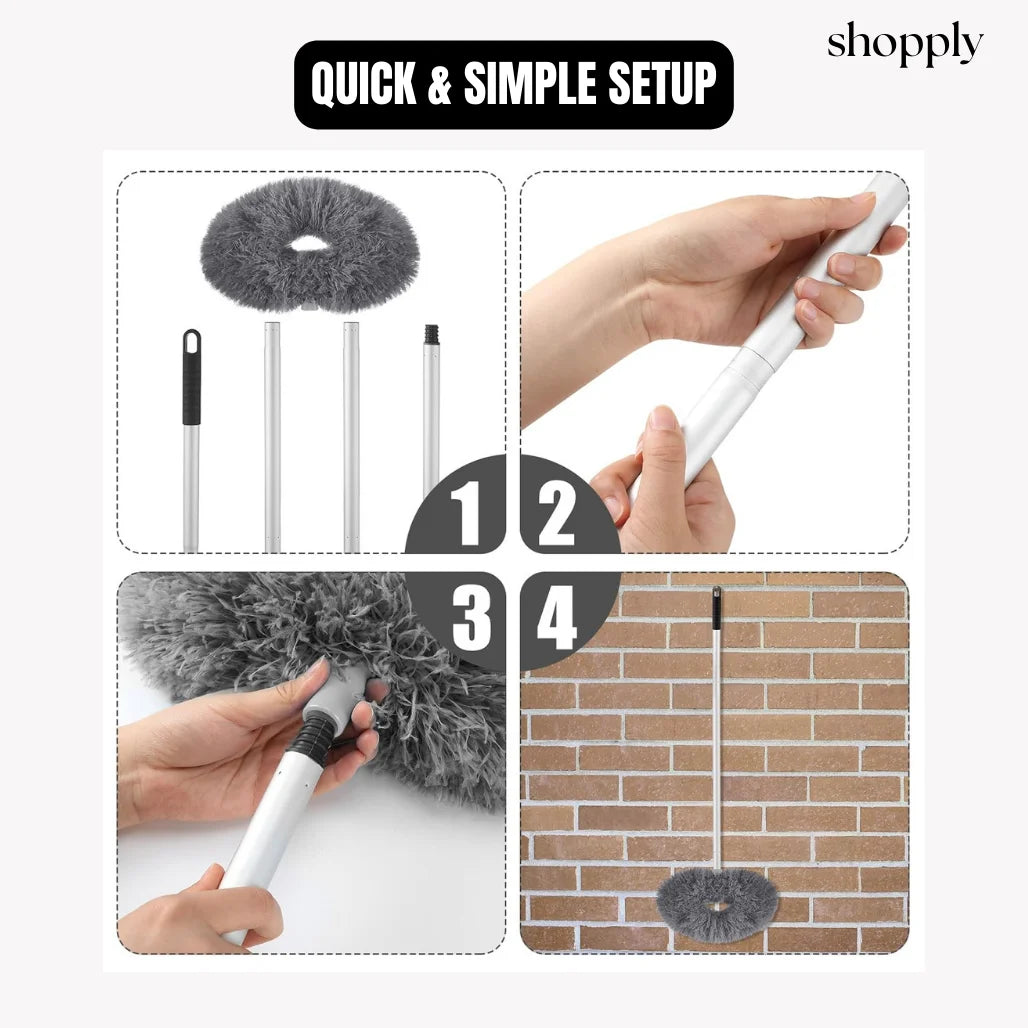 shopply

QUICK & SIMPLE SETUP

1

2

3

4